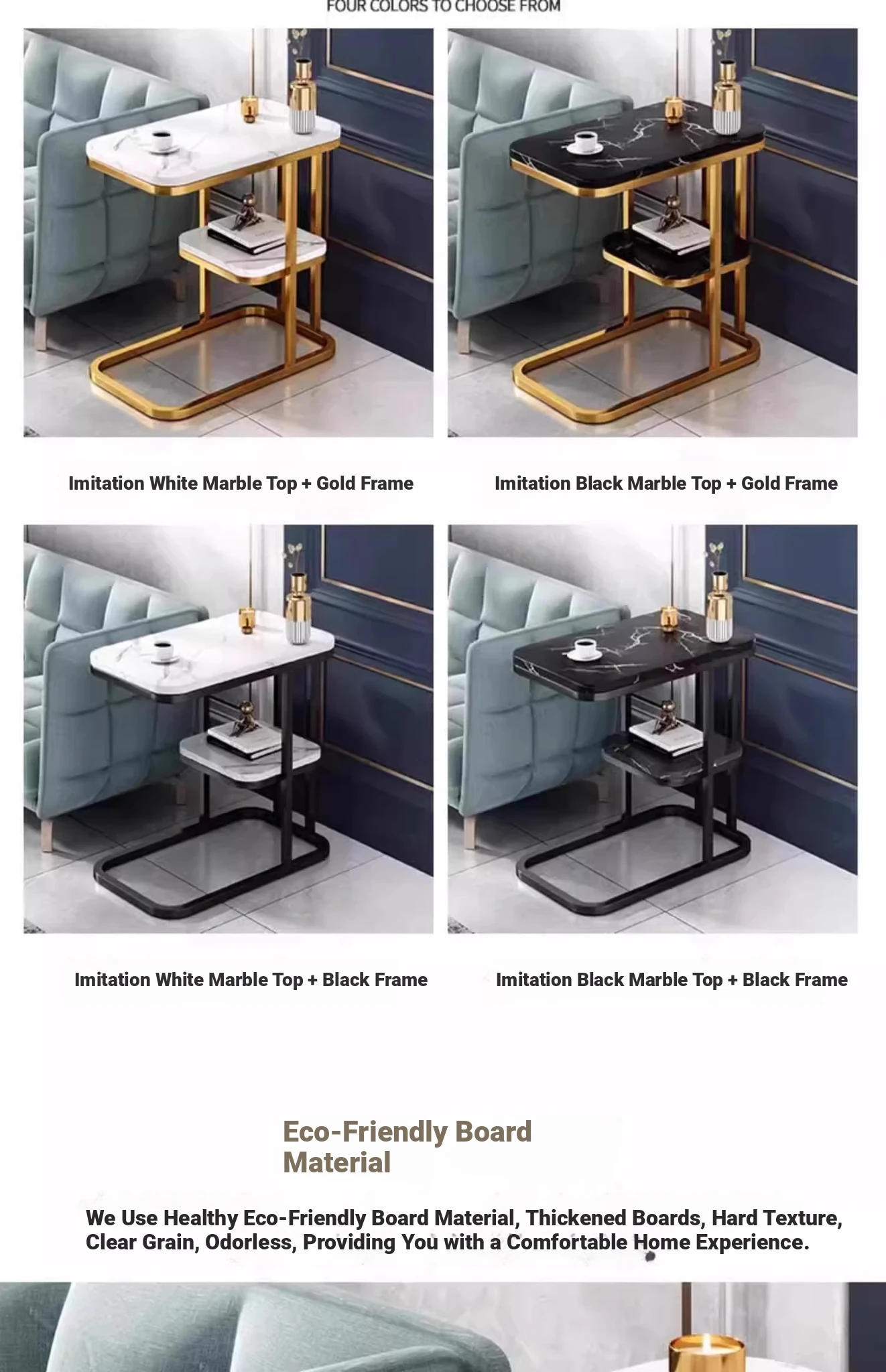 FOUR COLORS TO CHOOSE FROM

Imitation White Marble Top + Gold Frame

Imitation Black Marble Top + Gold Frame

Imitation White Marble Top + Black Frame

Imitation Black Marble Top + Black Frame

Eco-Friendly Board Material

We Use Healthy Eco-Friendly Board Material, Thickened Boards, Hard Texture, Clear Grain, Odorless, Providing You with a Comfortable Home Experience.