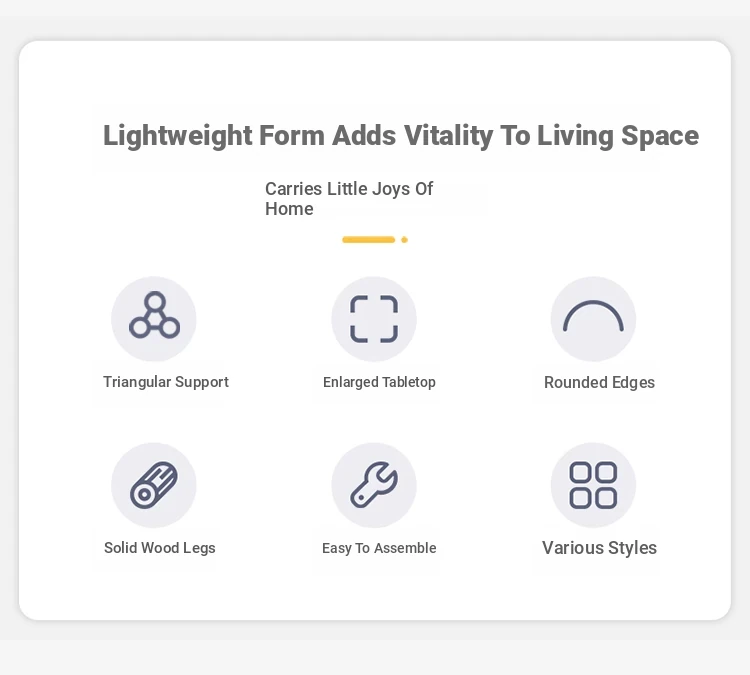 Lightweight Form Adds Vitality To Living Space

Carries Little Joys Of Home

Triangular Support

Enlarged Tabletop

Rounded Edges

Solid Wood Legs

Easy To Assemble

Various Styles