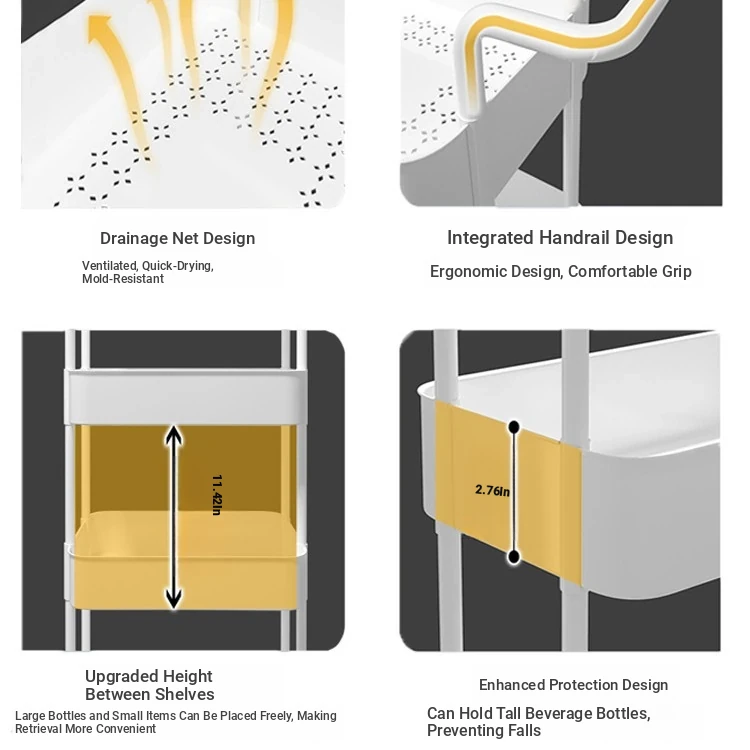 Drainage Net Design

Ventilated, Quick-Drying, Mold-Resistant

Integrated Handrail Design

Ergonomic Design, Comfortable Grip

11.42In

2.76In

Upgraded Height Between Shelves

Large Bottles and Small Items Can Be Placed Freely, Making Retrieval More Convenient

Enhanced Protection Design

Can Hold Tall Beverage Bottles, Preventing Falls