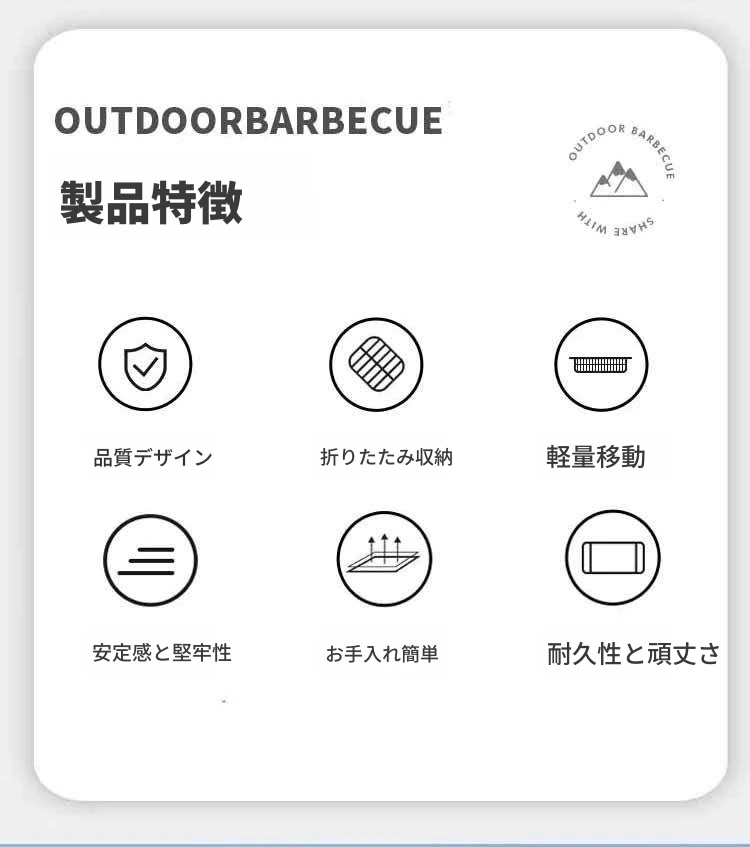 OUTDOORBARBECUE

製品特徴

OUTDOOR BARBECUE
SHARE WITH

品質デザイン

折りたたみ収納

軽量移動

安定感と堅牢性

お手入れ簡単

耐久性と頑丈さ